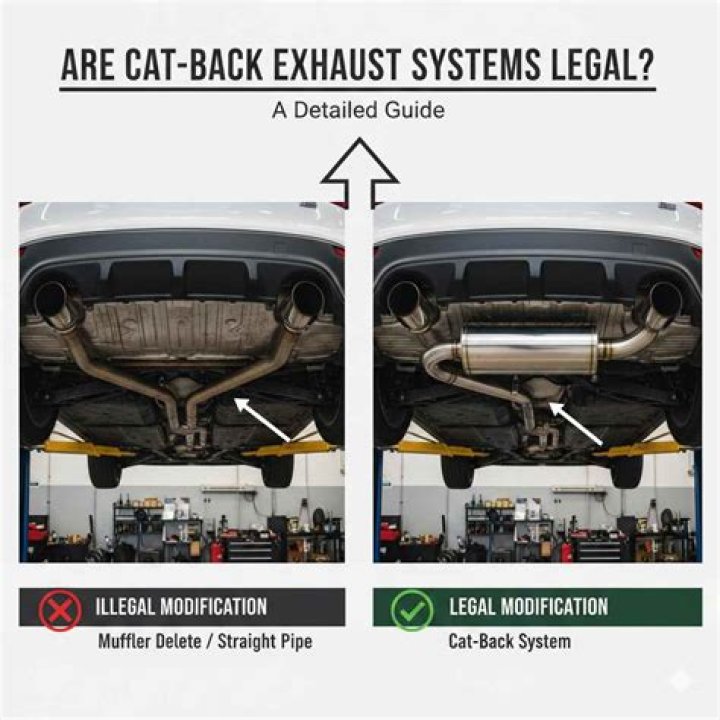 ARE CAT-BACK EXHAUST SYSTEMS LEGAL?
A Detailed Guide

ILLEGAL MODIFICATION
Muffler Delete / Straight Pipe

LEGAL MODIFICATION
Cat-Back System