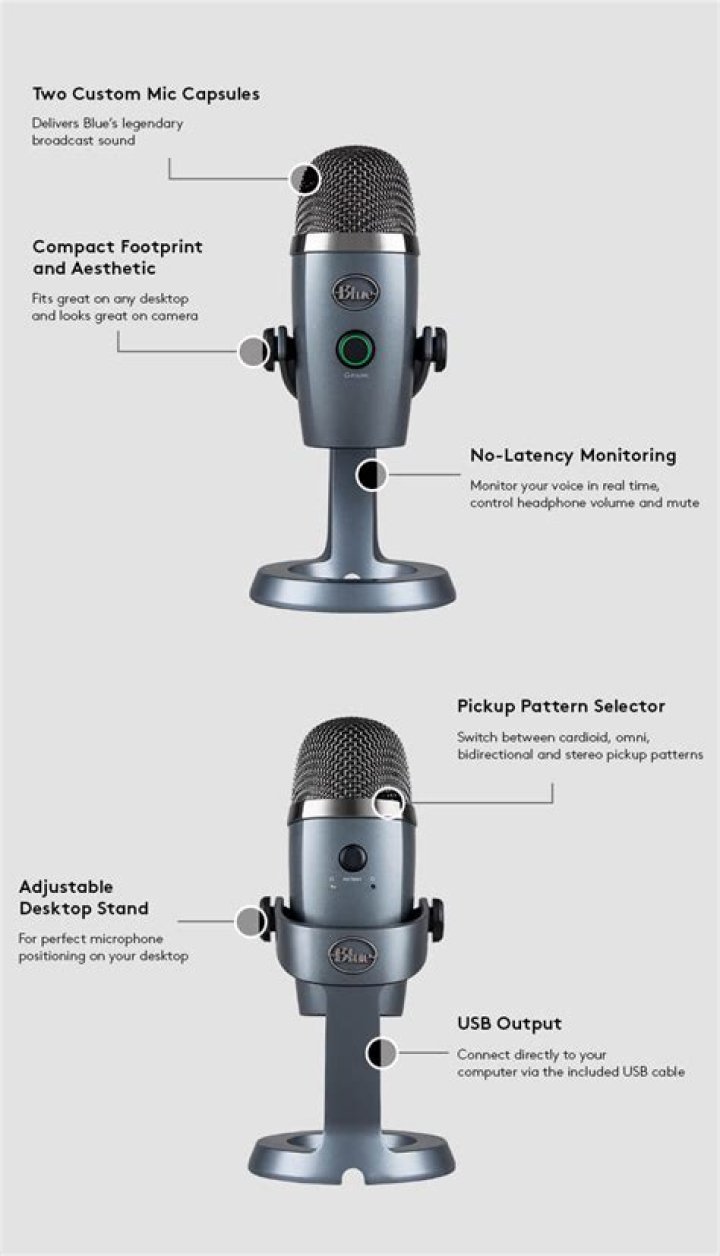 Two Custom Mic Capsules

Delivers Blue's legendary broadcast sound

Compact Footprint and Aesthetic

Fits great on any desktop and looks great on camera

Blue

No-Latency Monitoring

Monitor your voice in real time, control headphone volume and mute

Pickup Pattern Selector

Switch between cardioid, omni, bidirectional and stereo pickup patterns

Adjustable Desktop Stand

For perfect microphone positioning on your desktop

Blue

USB Output

Connect directly to your computer via the included USB cable