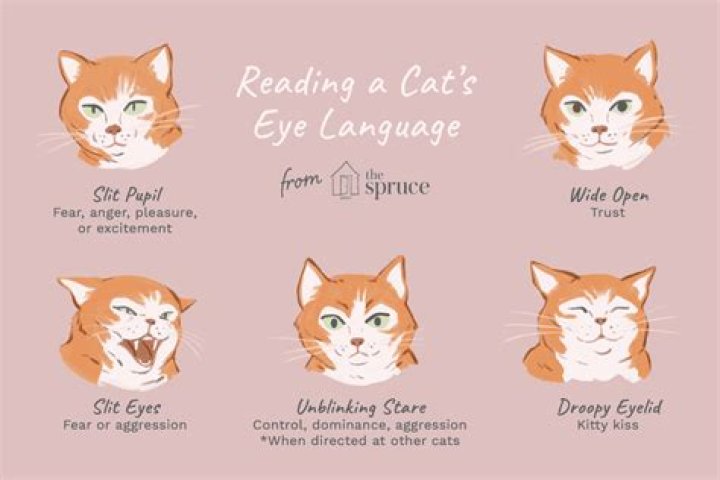 Reading a Cat's Eye Language

from the spruce

Slit Pupil
Fear, anger, pleasure, or excitement

Wide Open
Trust

Slit Eyes
Fear or aggression

Unblinking Stare
Control, dominance, aggression
*When directed at other cats

Droopy Eyelid
Kitty kiss